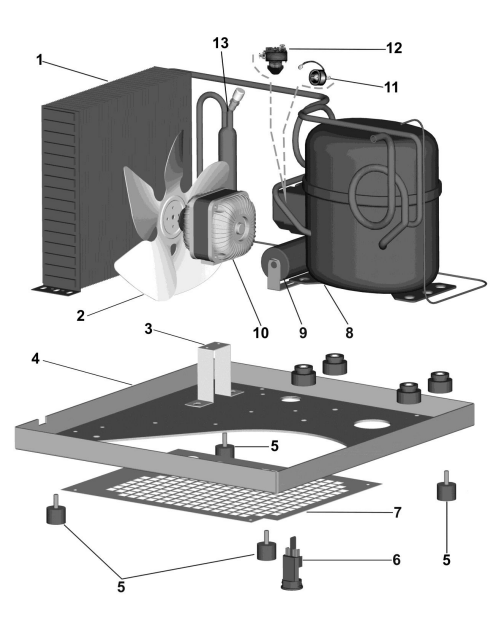 1
13
12
11
2
10
9
8
3
4
5
7
5
6
5